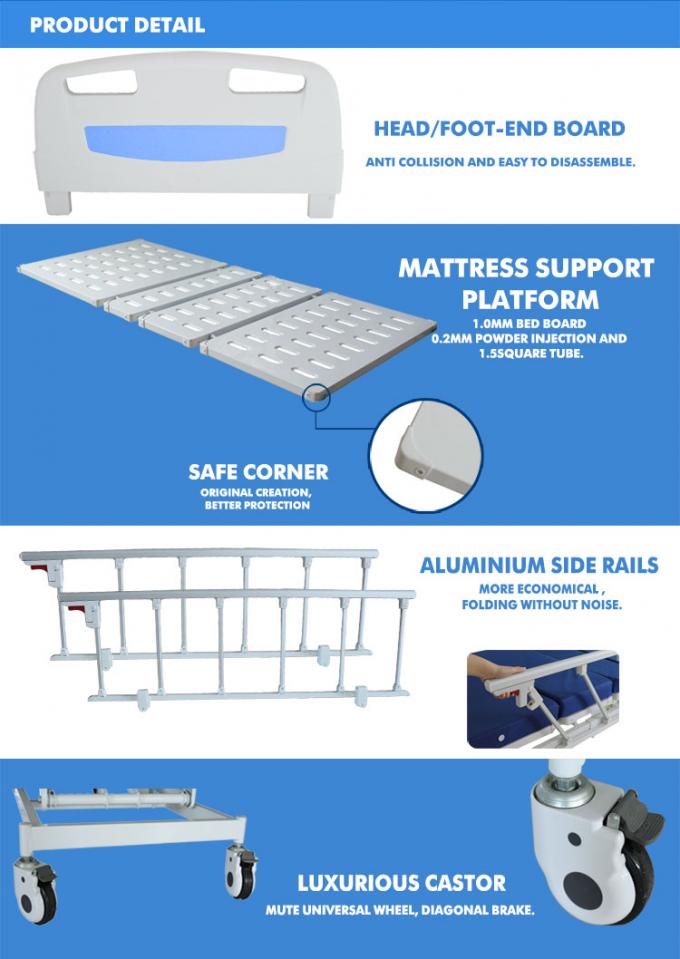 PRODUCT DETAIL

HEAD/FOOT-END BOARD

ANTI COLLISION AND EASY TO DISASSEMBLE.

MATTRESS SUPPORT PLATFORM

1.0MM BED BOARD 0.2MM POWDER INJECTION AND 1.5SQUARE TUBE.

SAFE CORNER

ORIGINAL CREATION, BETTER PROTECTION

ALUMINIUM SIDE RAILS

MORE ECONOMICAL , FOLDING WITHOUT NOISE.

LUXURIOUS CASTOR

MUTE UNIVERSAL WHEEL, DIAGONAL BRAKE.